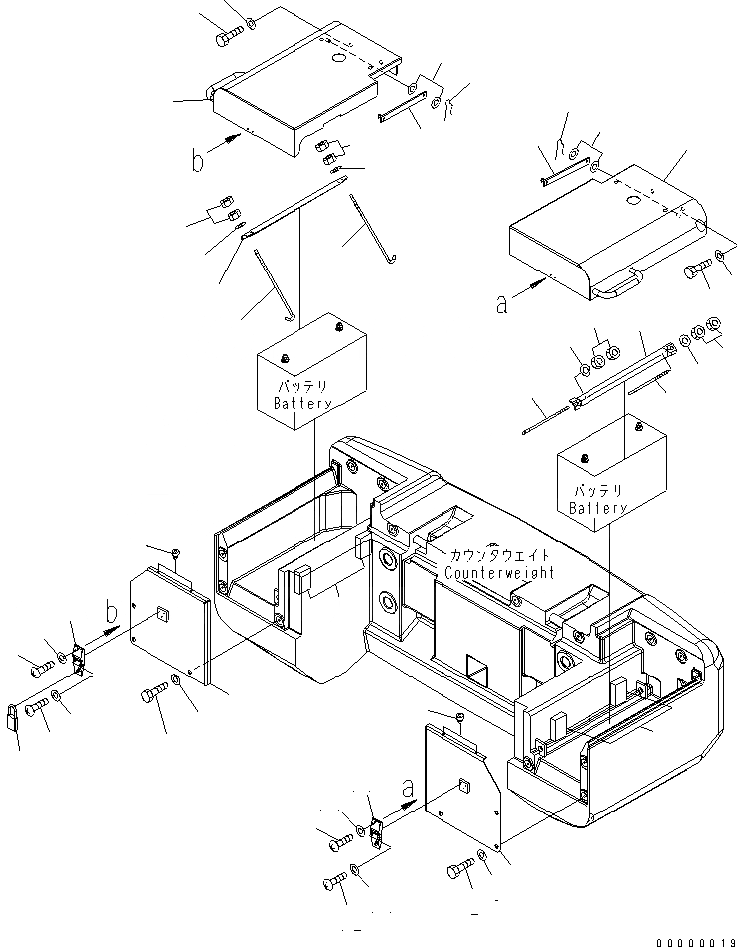 b

a

バッテリ
Battery

バッテリ
Battery

カウンタウエイト
Counterweight

b

a

00000019