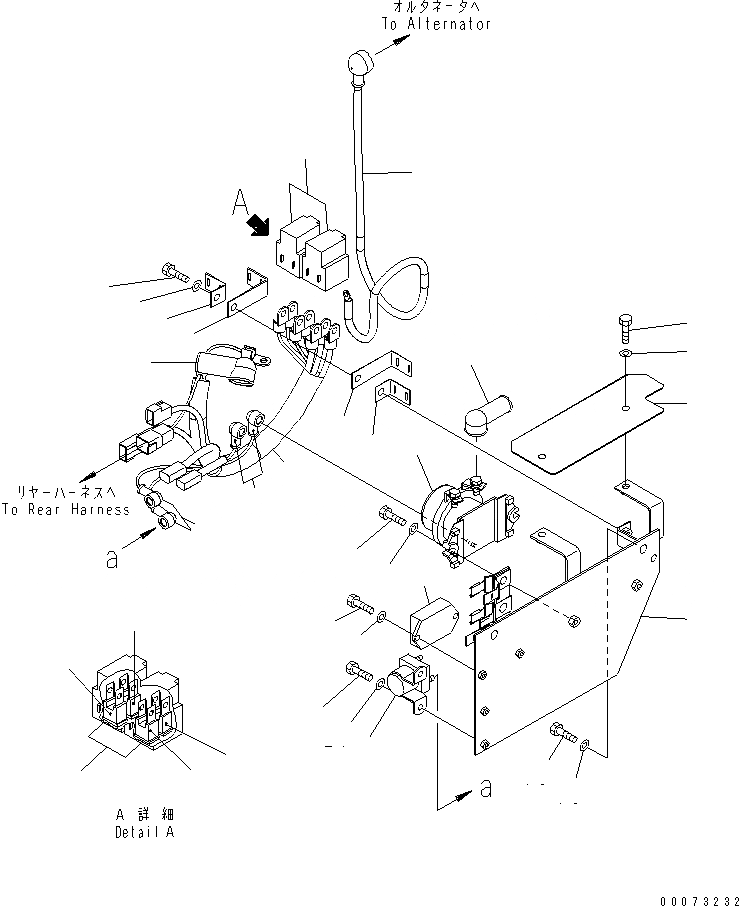 オルタネータへ
To Alternator

A

リヤーハーネスへ
To Rear Harness

a

a

A 詳細
Detail A

00073232