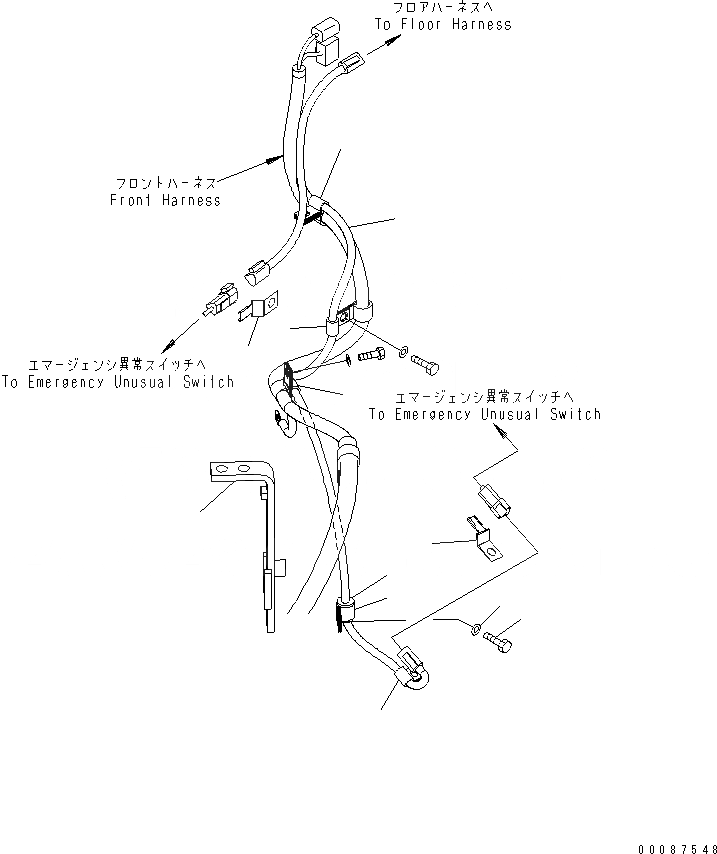 フロアハーネスへ
To Floor Harness

フロントハーネス
Front Harness

エマージェンシ異常スイッチへ
To Emergency Unusual Switch

エマージェンシ異常スイッチへ
To Emergency Unusual Switch

00087548