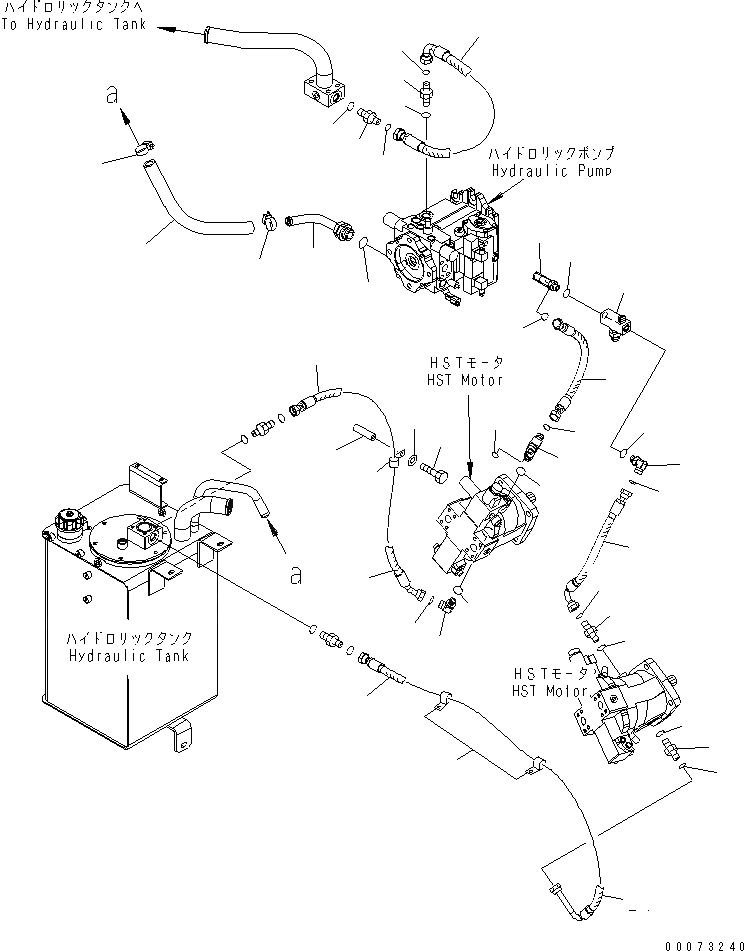 ハイドロリックタンクへ
To Hydraulic Tank

a

ハイドロリックポンプ
Hydraulic Pump

HSTモータ
HST Motor

a

ハイドロリックタンク
Hydraulic Tank

HSTモータ
HST Motor

00073240