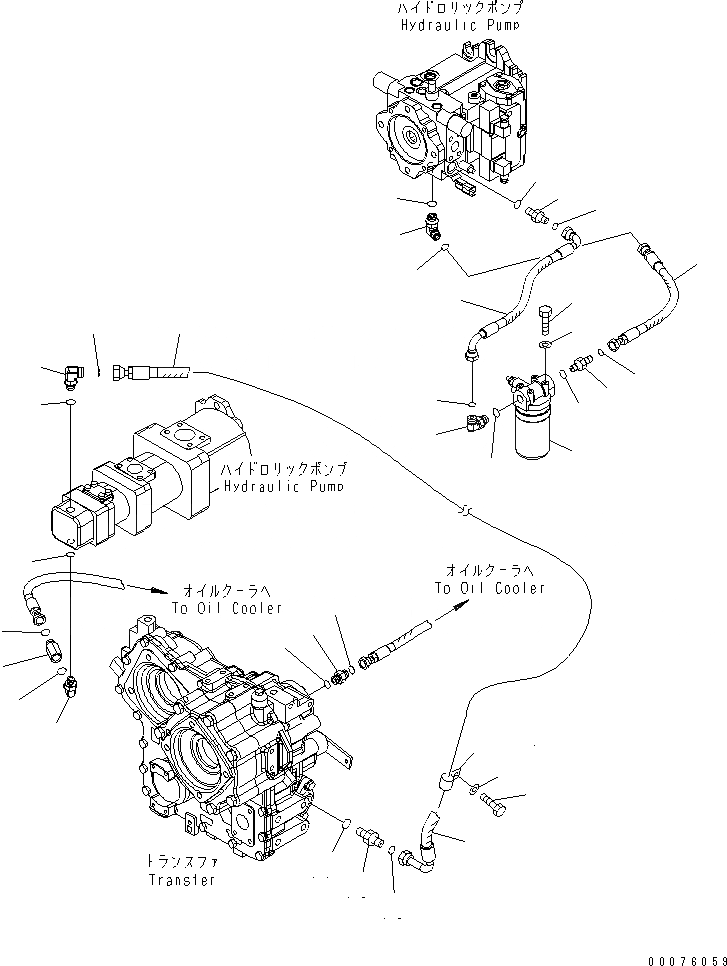 ハイドロリックポンプ
Hydraulic Pump

ハイドロリックポンプ
Hydraulic Pump

オイルクーラヘ
To Oil Cooler

オイルクーラヘ
To Oil Cooler

トランスファ
Transfer

00076059