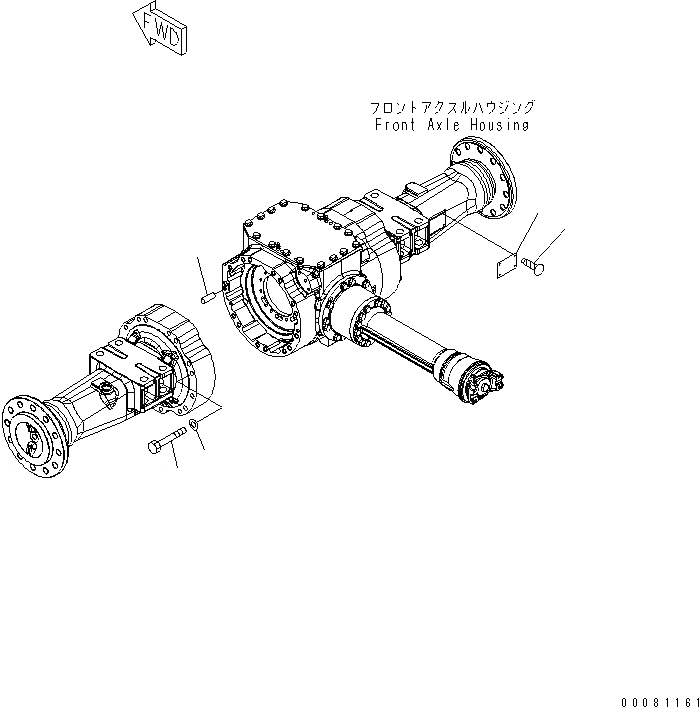 FWD

フロントアクスルハウジング
Front Axle Housing

00081161