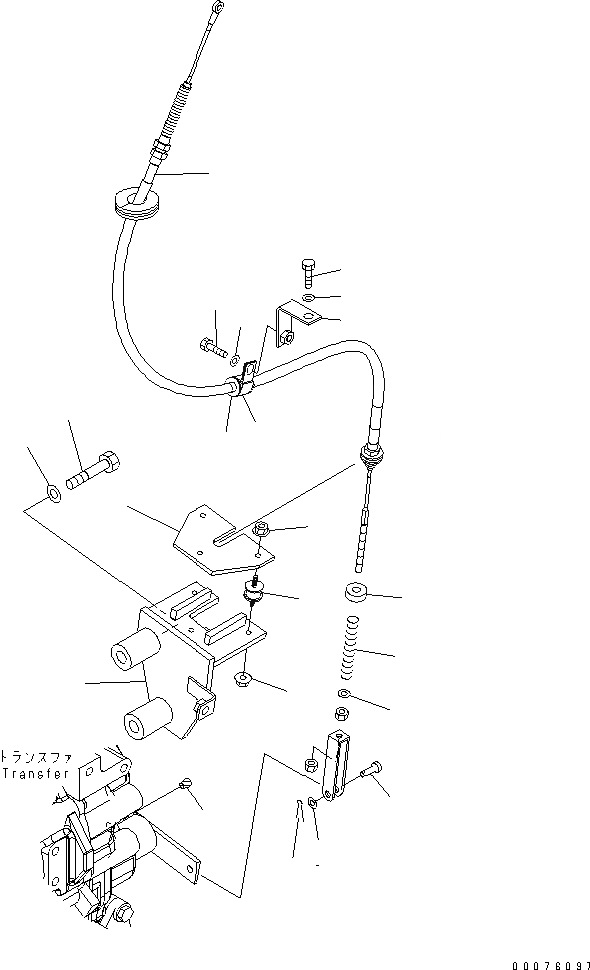 トランスファ
Transfer

00076097