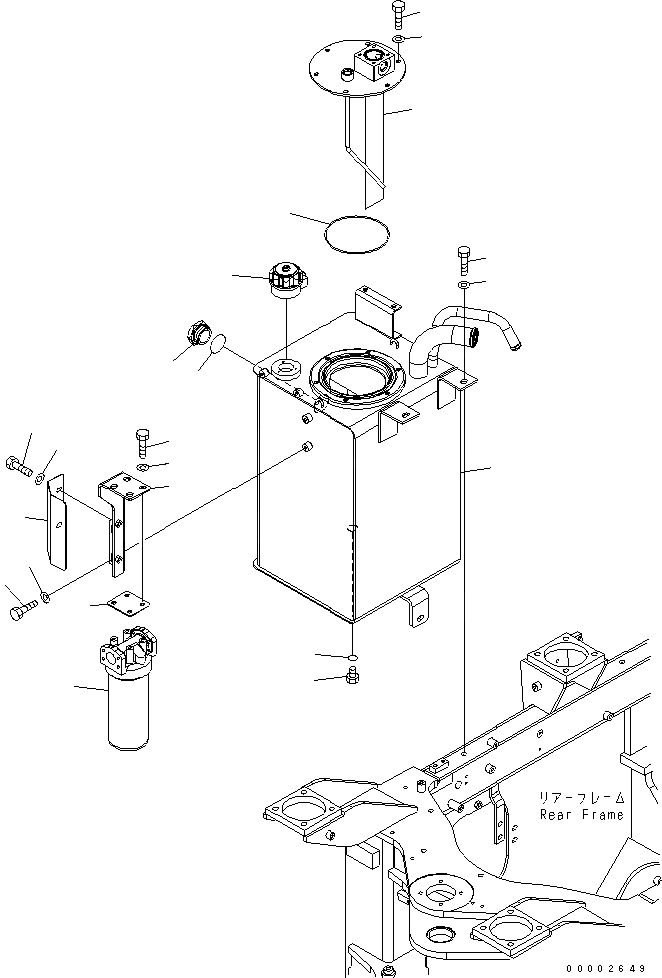 リアーフレーム
Rear Frame

00002649