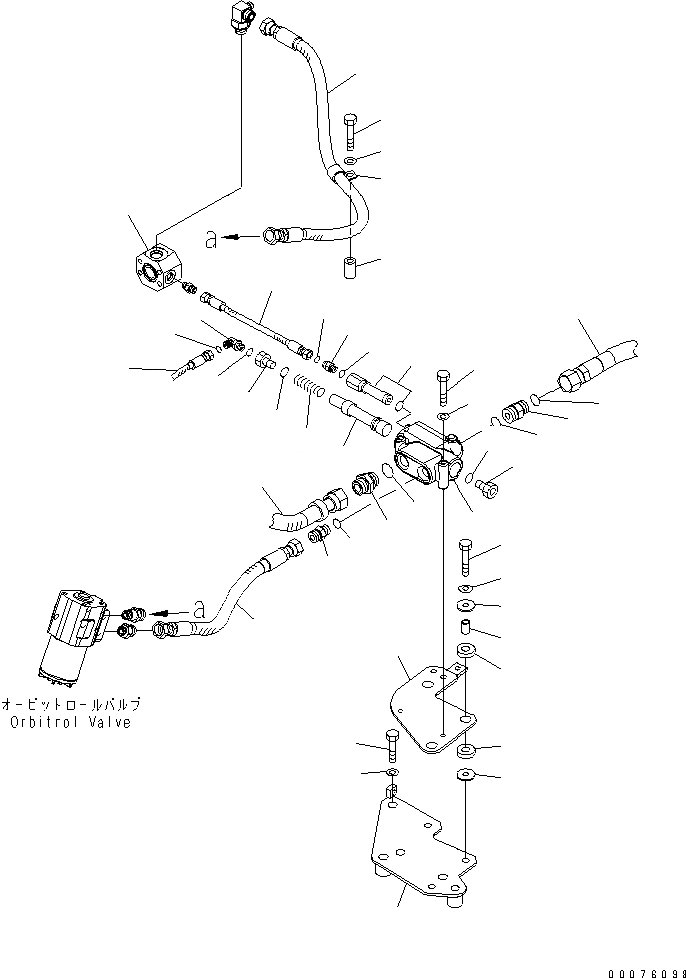 a

a

オービットロールバルブ
Orbitrol Valve

00076098