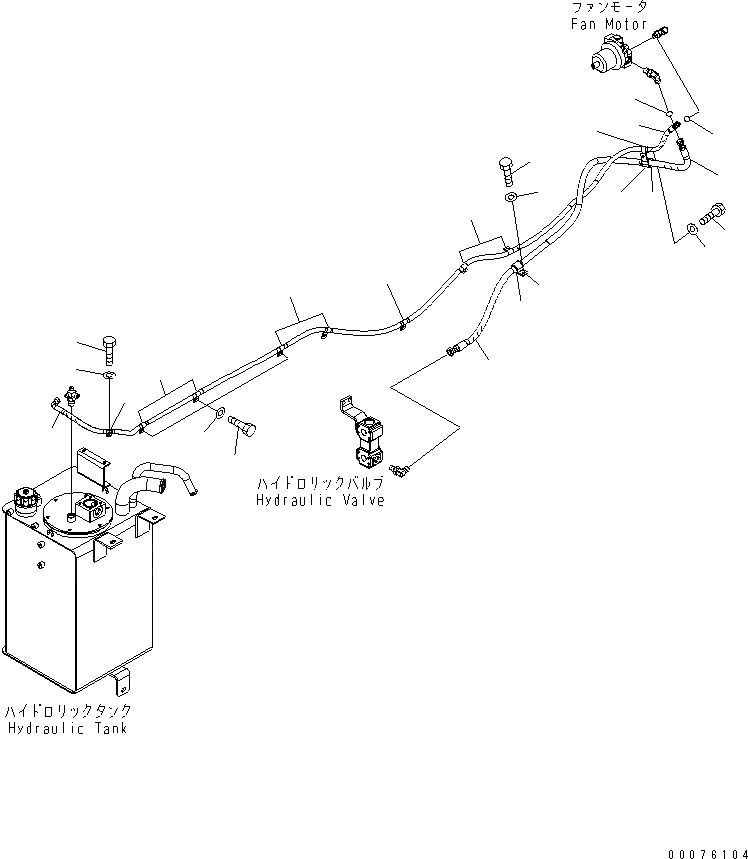 ファンモータ
Fan Motor

ハイドロリックバルブ
Hydraulic Valve

ハイドロリックタンク
Hydraulic Tank

00076104