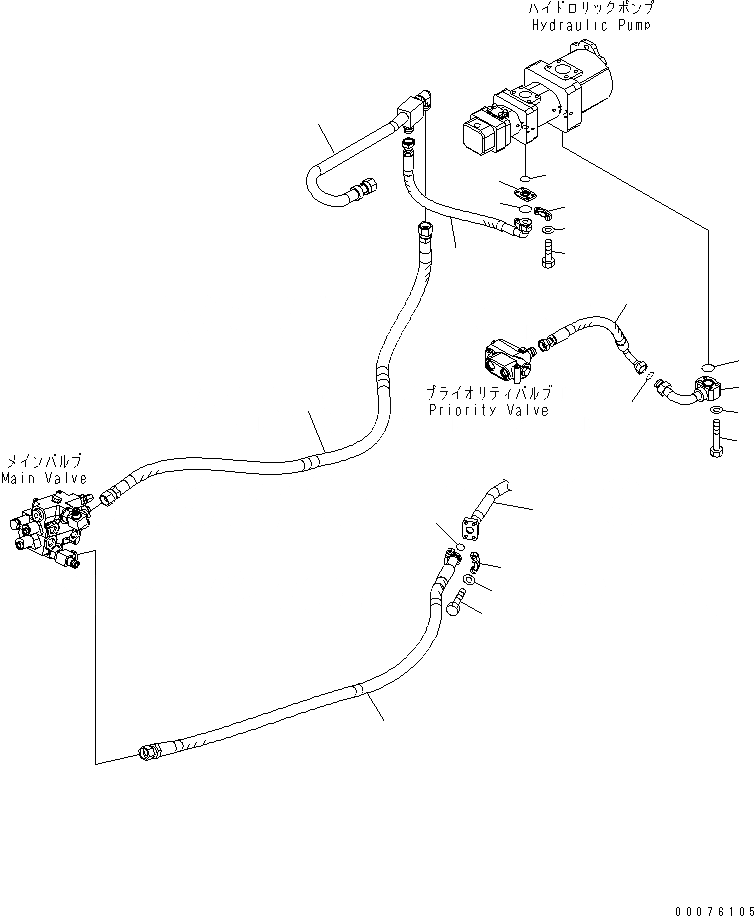 ハイドロリックポンプ
Hydraulic Pump

プライオリティバルブ
Priority Valve

メインバルブ
Main Valve

00076105