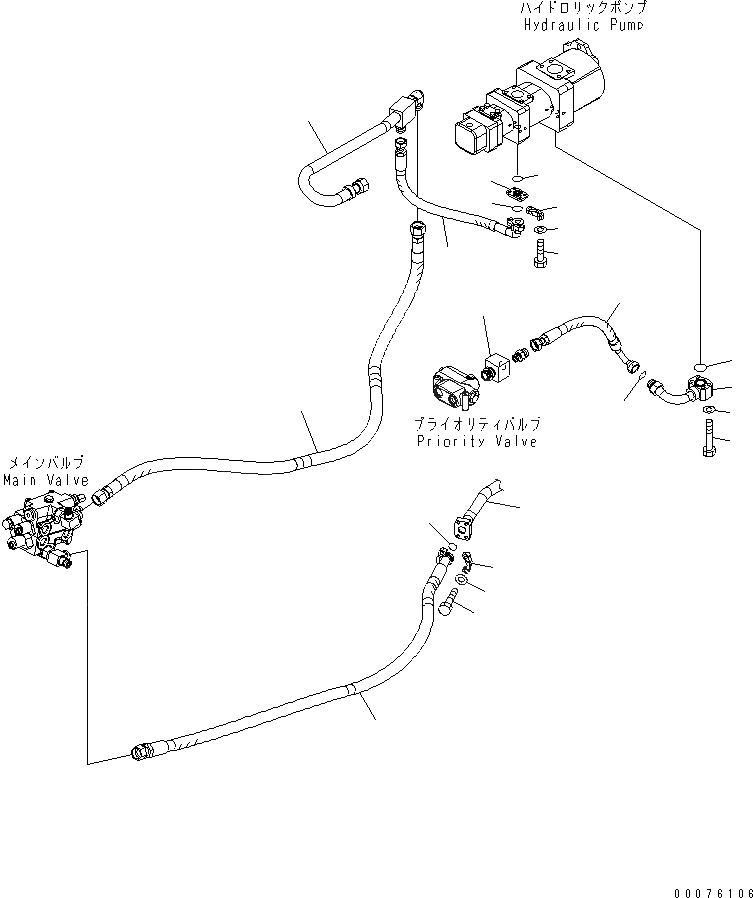 ハイドロリックポンプ
Hydraulic Pump

プライオリティバルブ
Priority Valve

メインバルブ
Main Valve

00076106