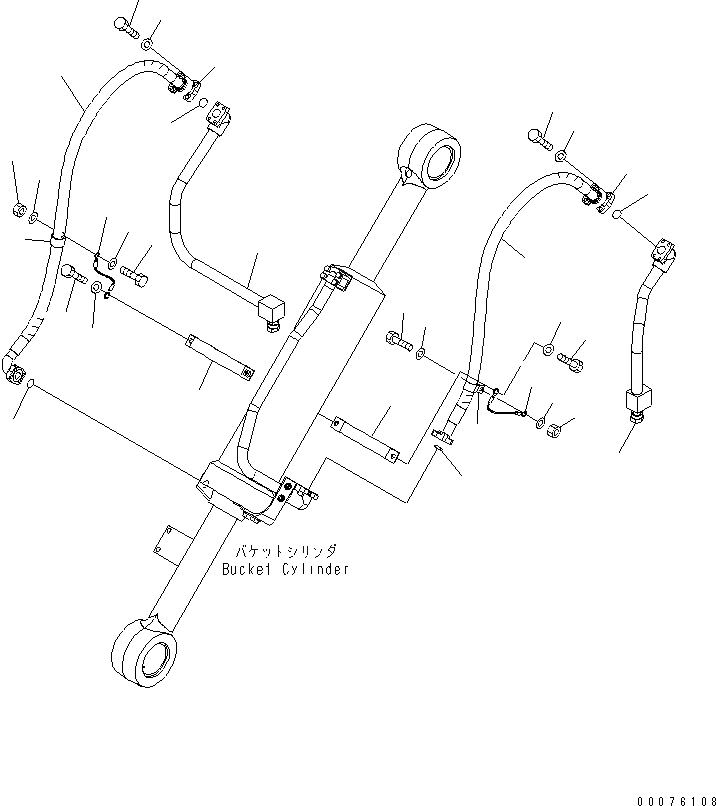 バケットシリンダ
Bucket Cylinder

00076108