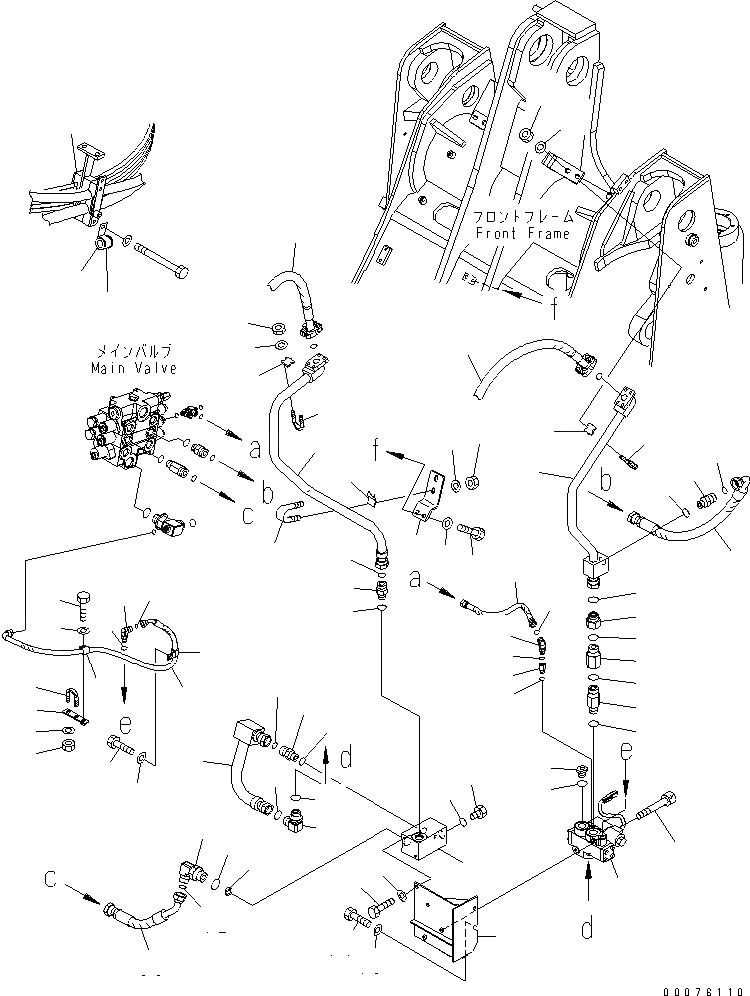 フロントフレーム
Front Frame
f
メインバルブ
Main Valve
a
b
c
f
b
a
e
d
e
c
d
00076110