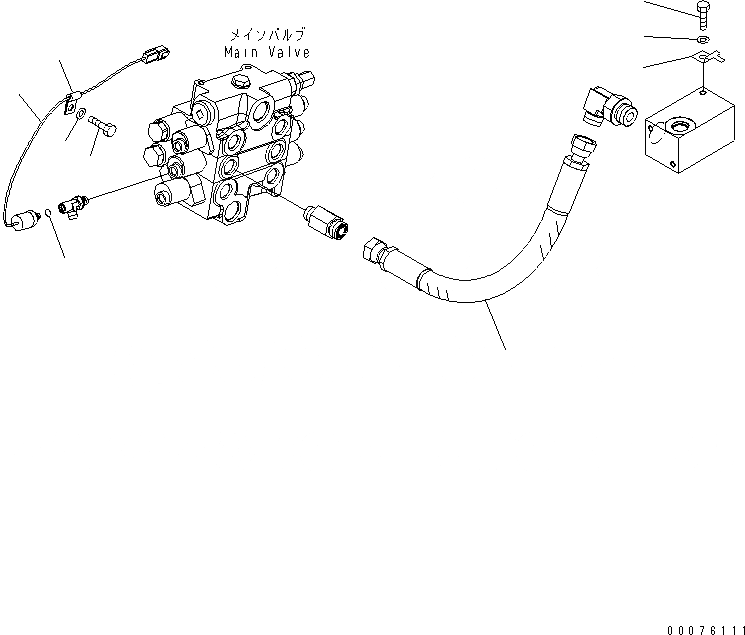 メインバルブ
Main Valve

00076111