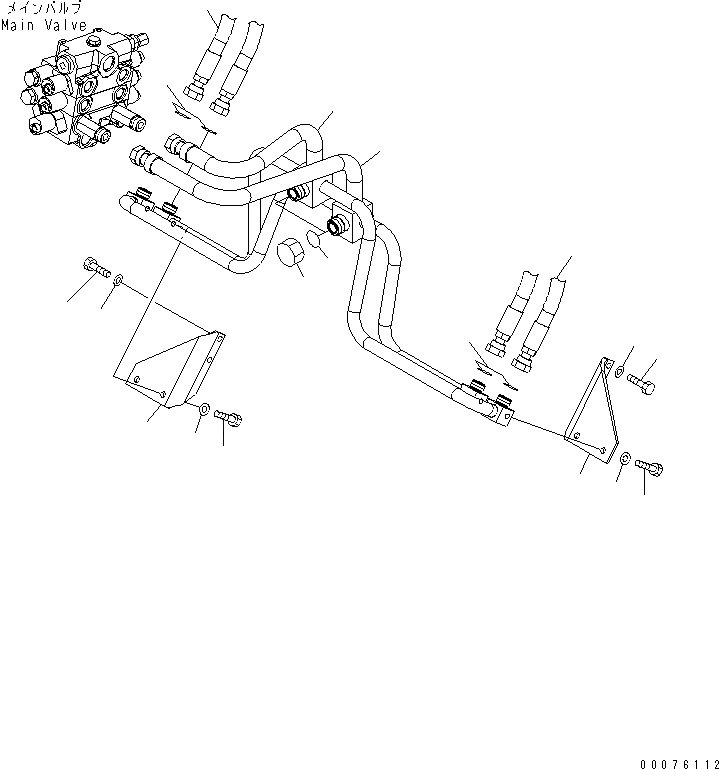 メインバルブ
Main Valve

00076112