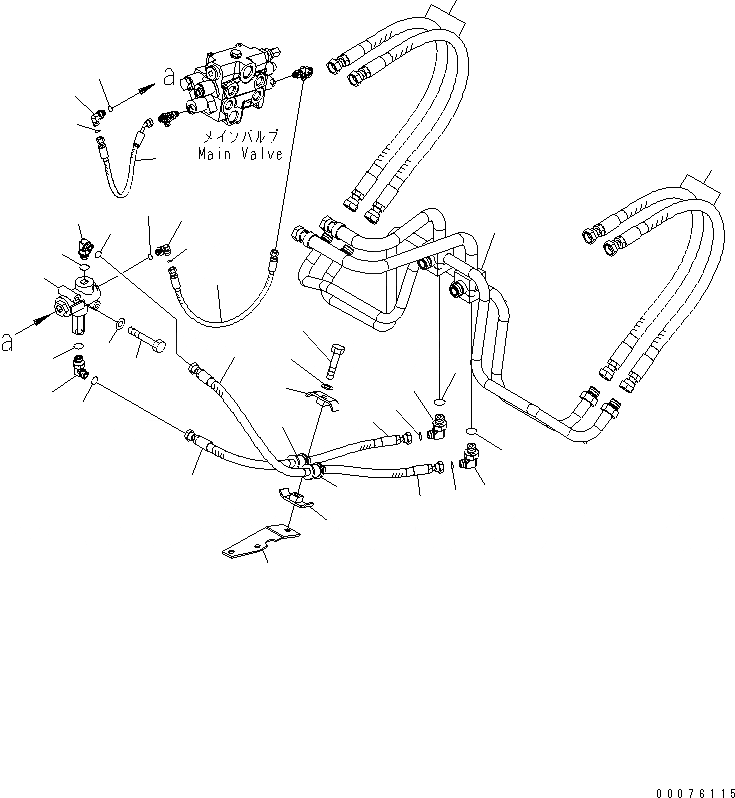 a

メインバルブ
Main Valve

a

00076115