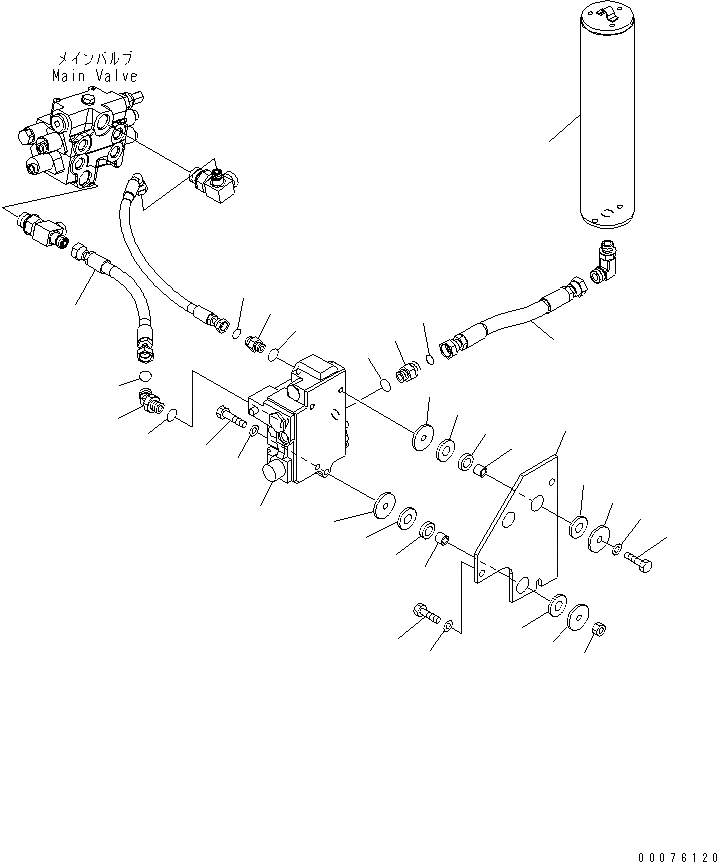 メインバルブ
Main Valve

00076120