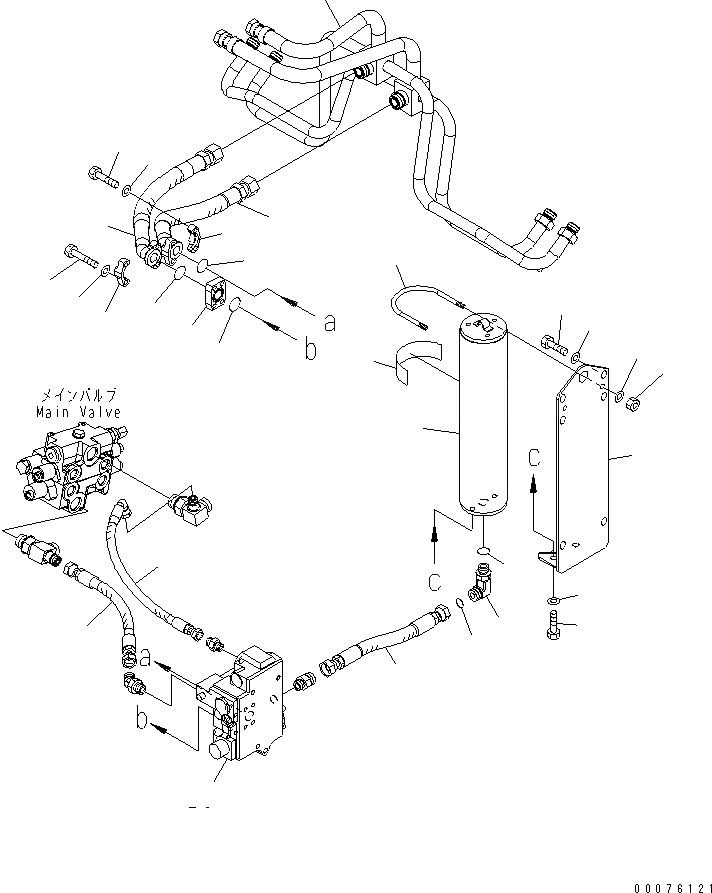 a
b
メインバルブ
Main Valve
C
C
a
b
00076121