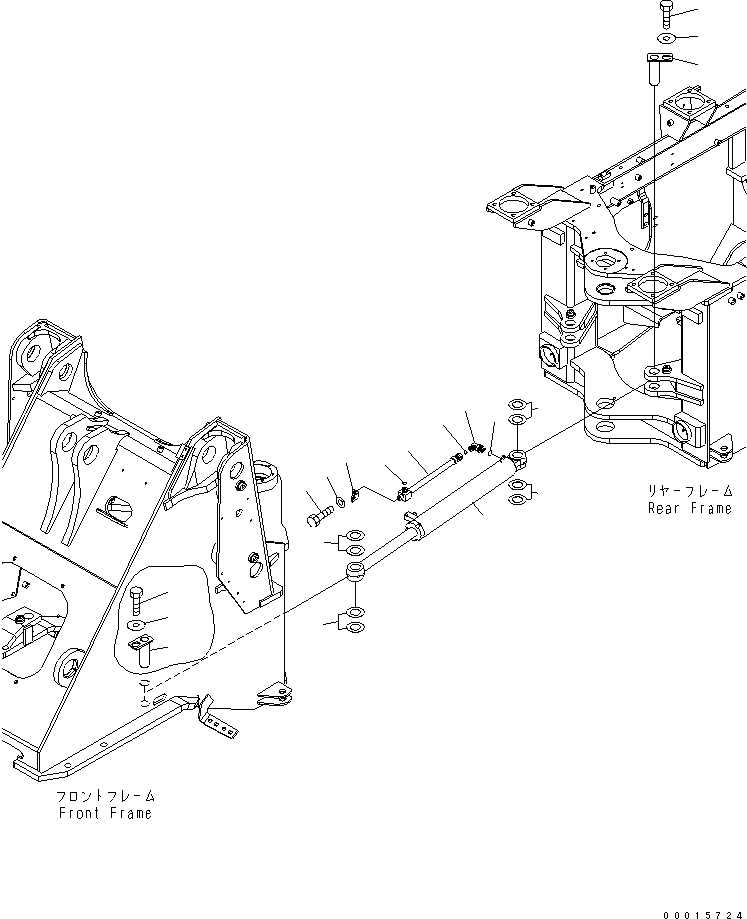 リヤーフレーム
Rear Frame

フロントフレーム
Front Frame

00015724