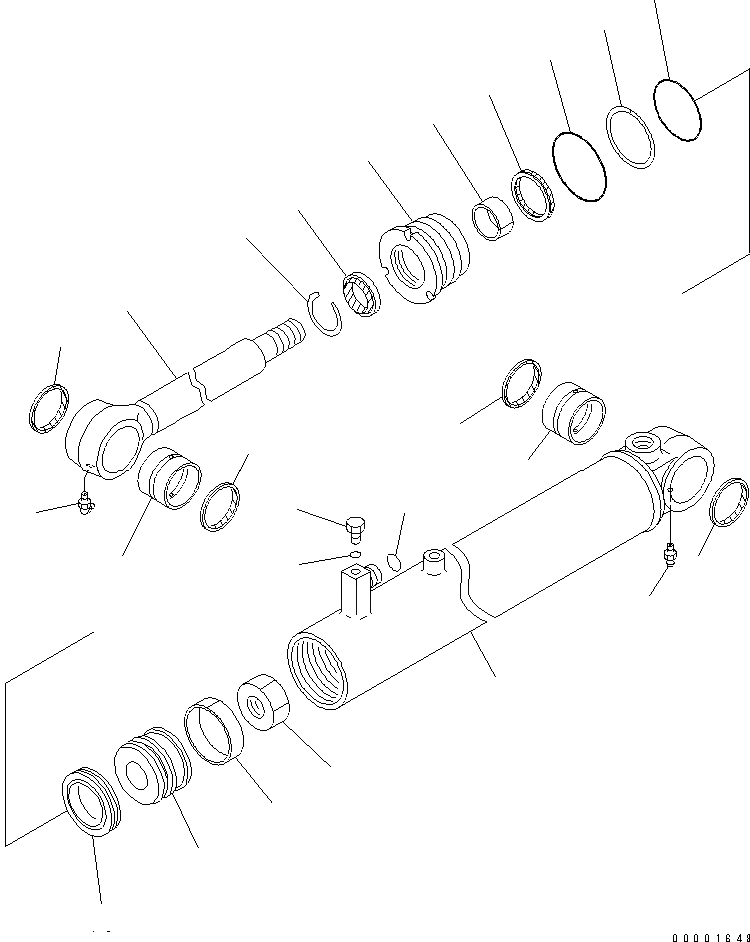 00001648