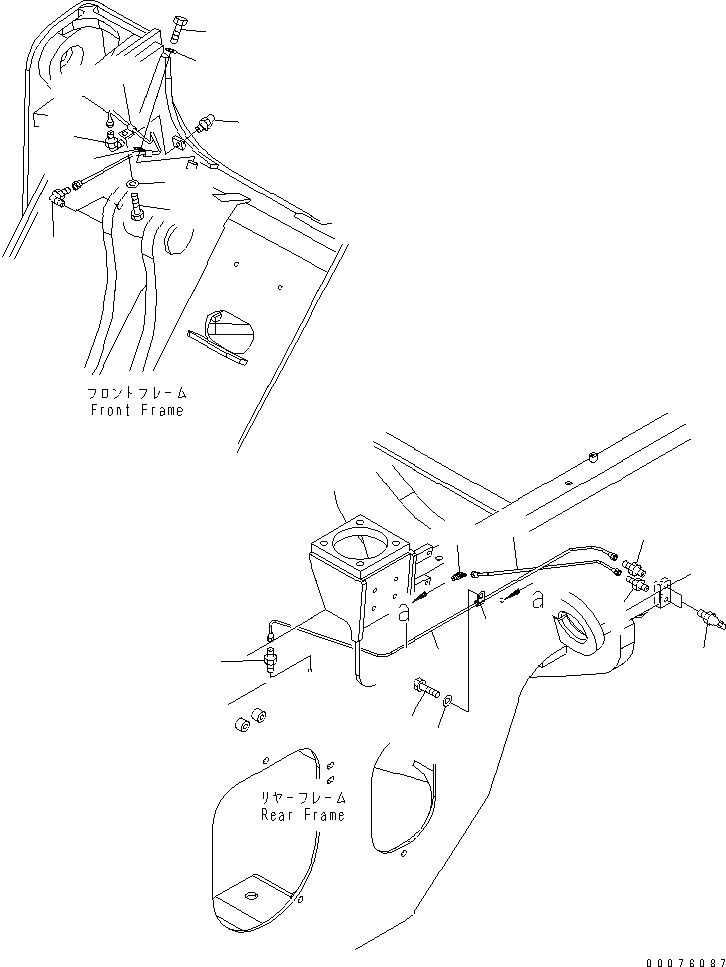 フロントフレーム
Front Frame

a

a

リヤーフレーム
Rear Frame

00076087