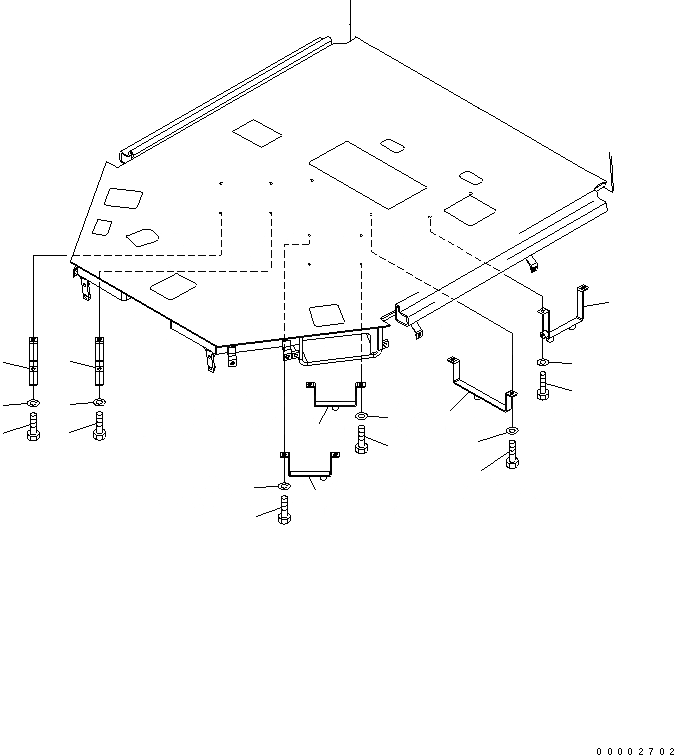 00002702