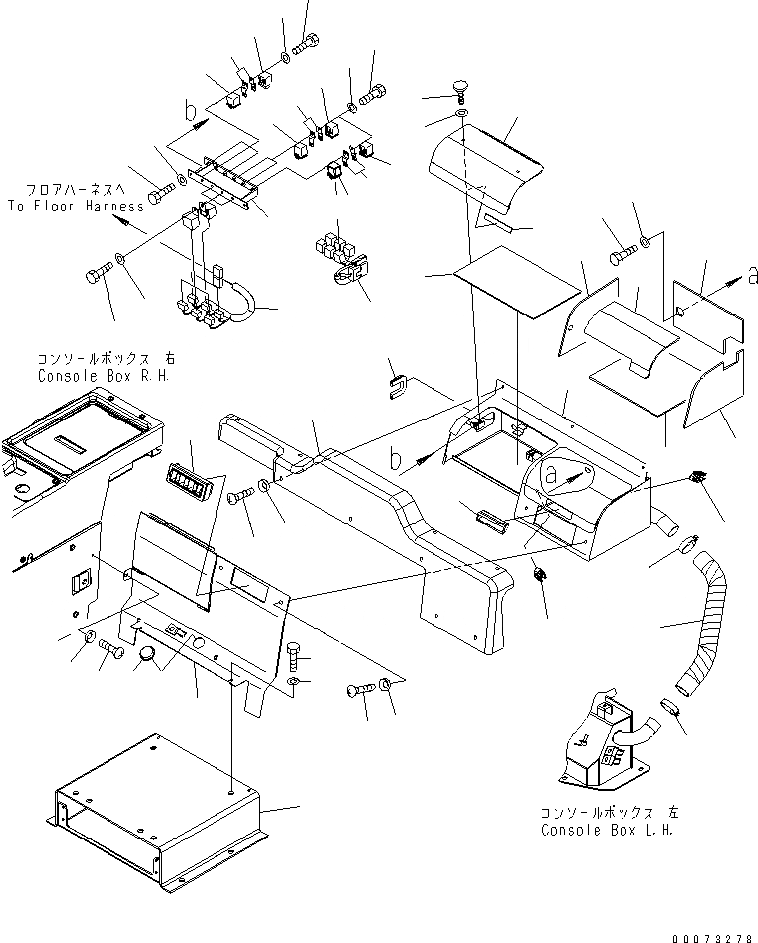 b

フロアハーネスへ
To Floor Harness

a

コンソールボックス 右
Console Box R.H.

b

a

コンソールボックス 左
Console Box L.H.

00073278