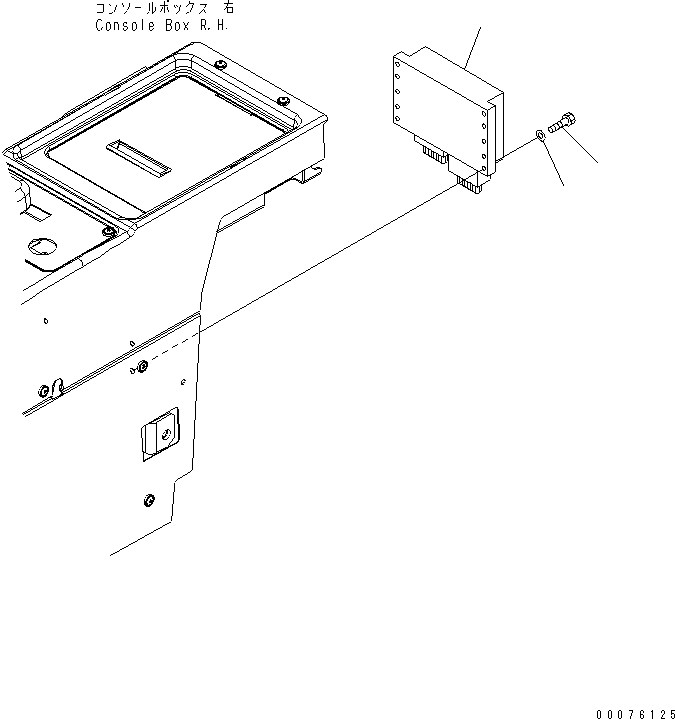 コンソールボックス 右
Console Box R.H.

00076125