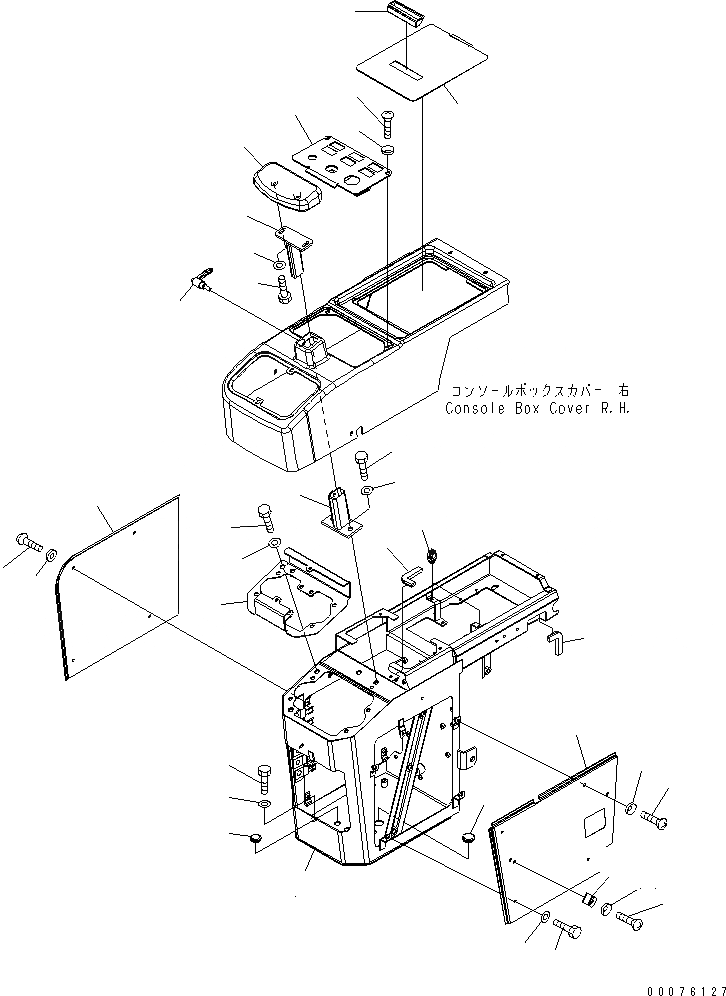 コンソールボックスカバー　右
Console Box Cover R.H.

00076127