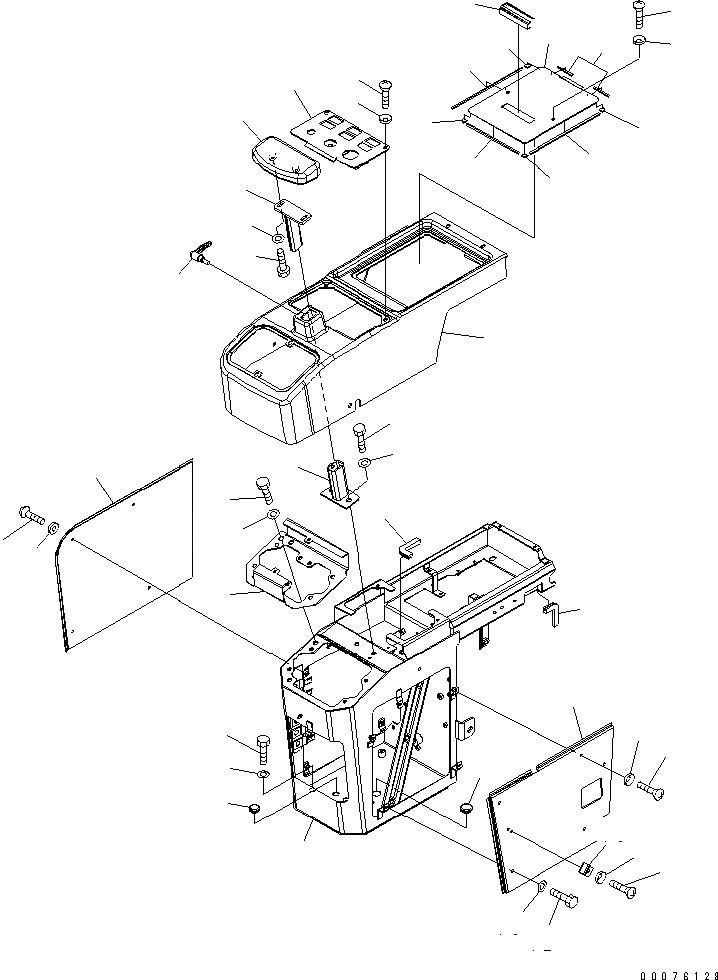 00076128