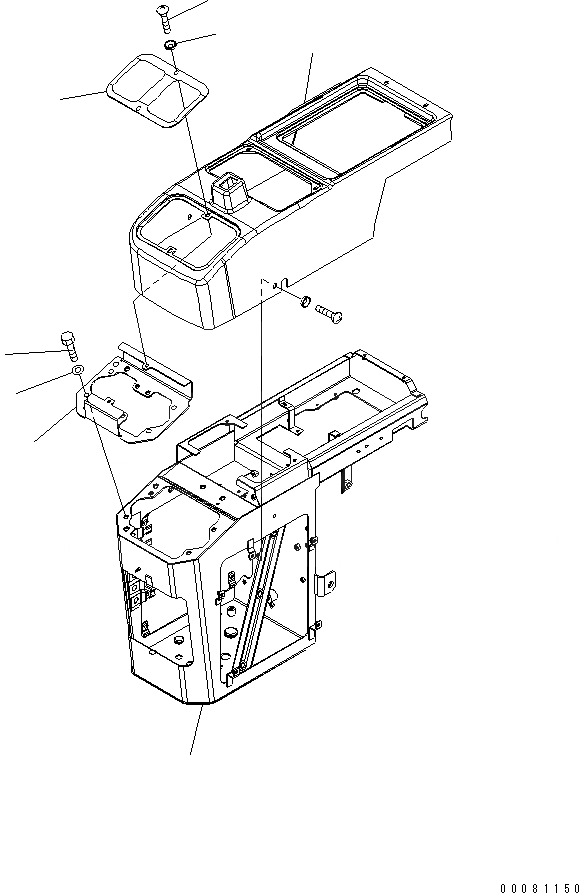 00081150