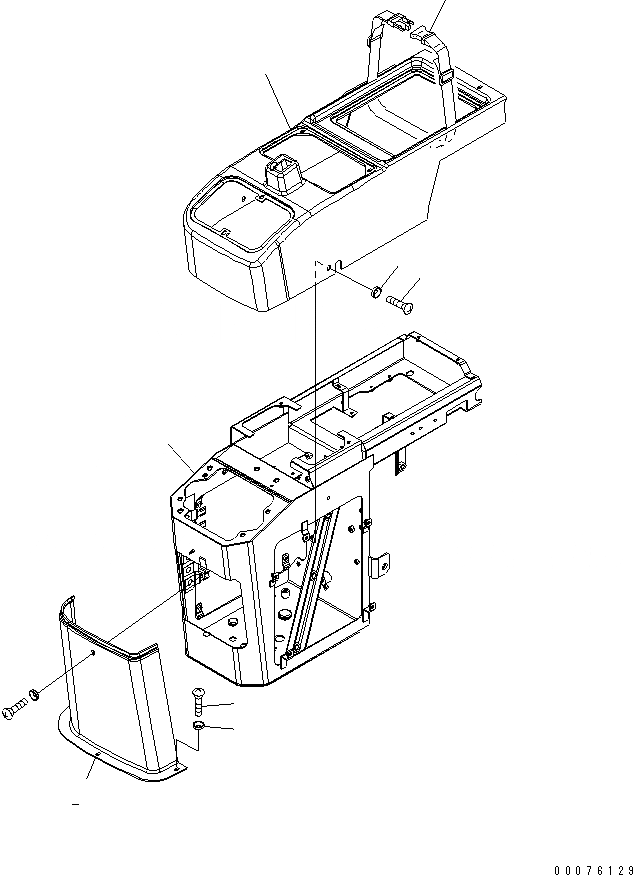 00076129