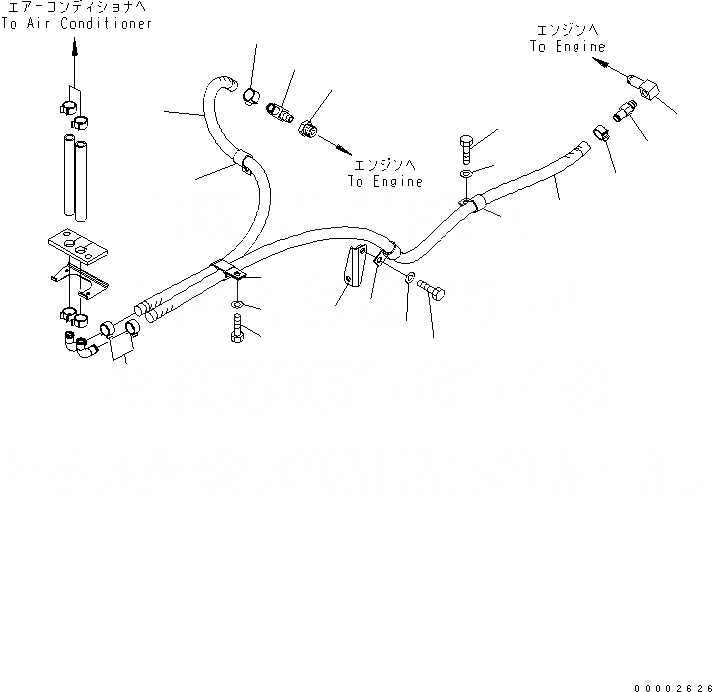 エアーコンディショナへ
To Air Conditioner

エンジンへ
To Engine

エンジンへ
To Engine

00002626