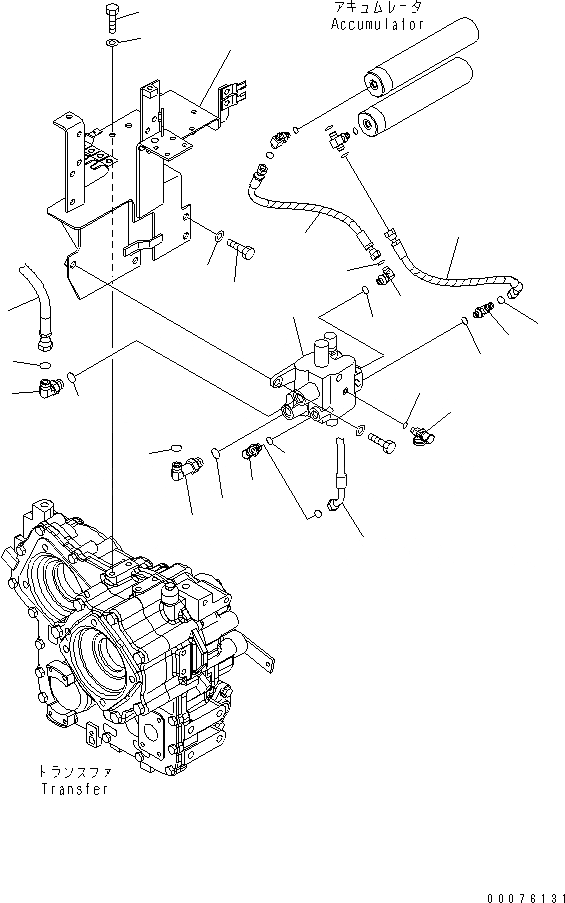 アキュムレータ
Accumulator

トランスファ
Transfer

00076131