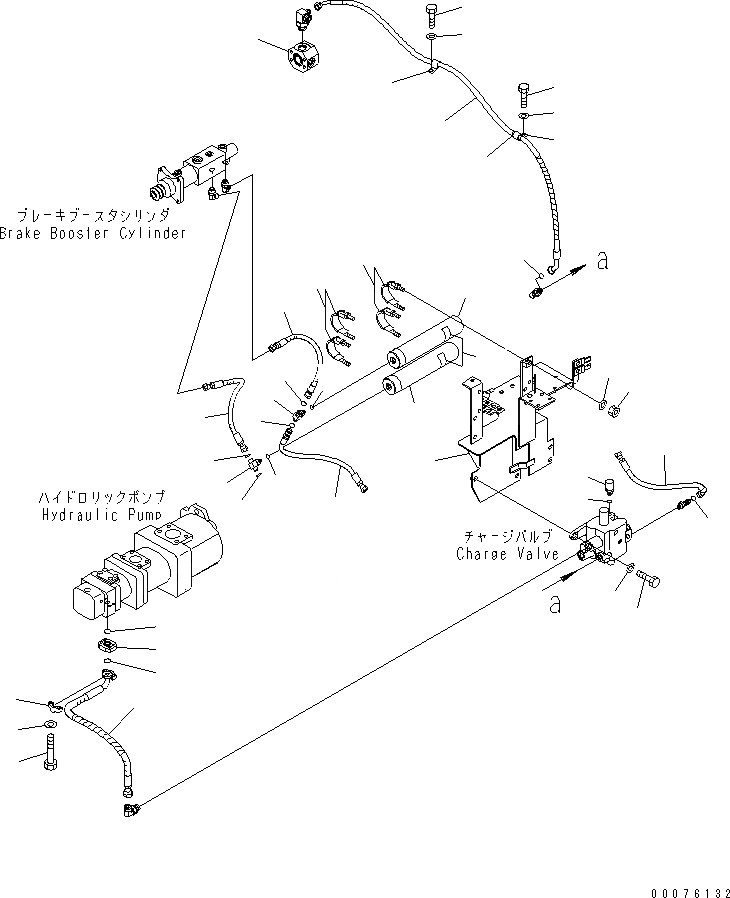 ブレーキブースタシリンダ
Brake Booster Cylinder

a

ハイドロリックポンプ
Hydraulic Pump

チャージバルブ
Charge Valve

a

00076132