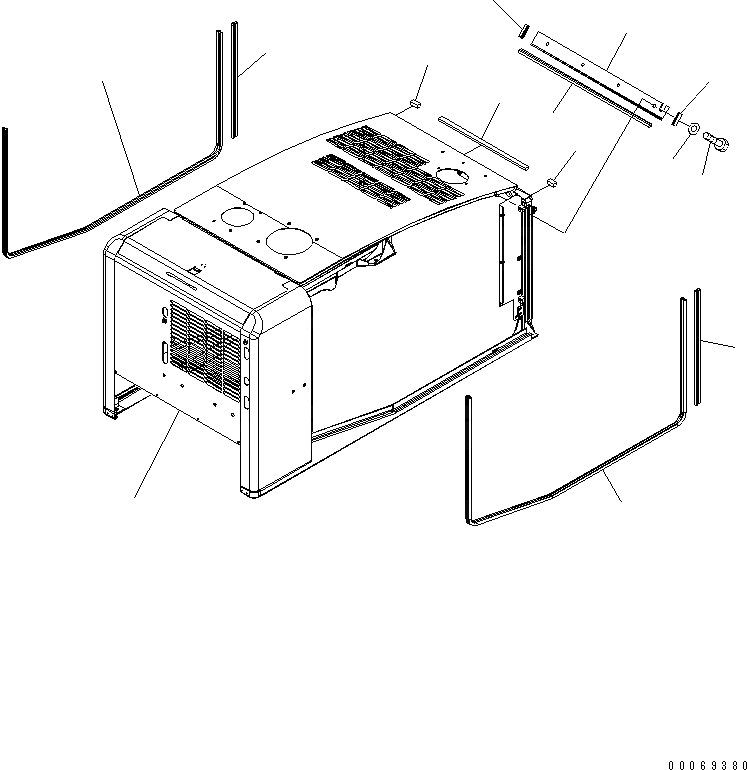 00069380