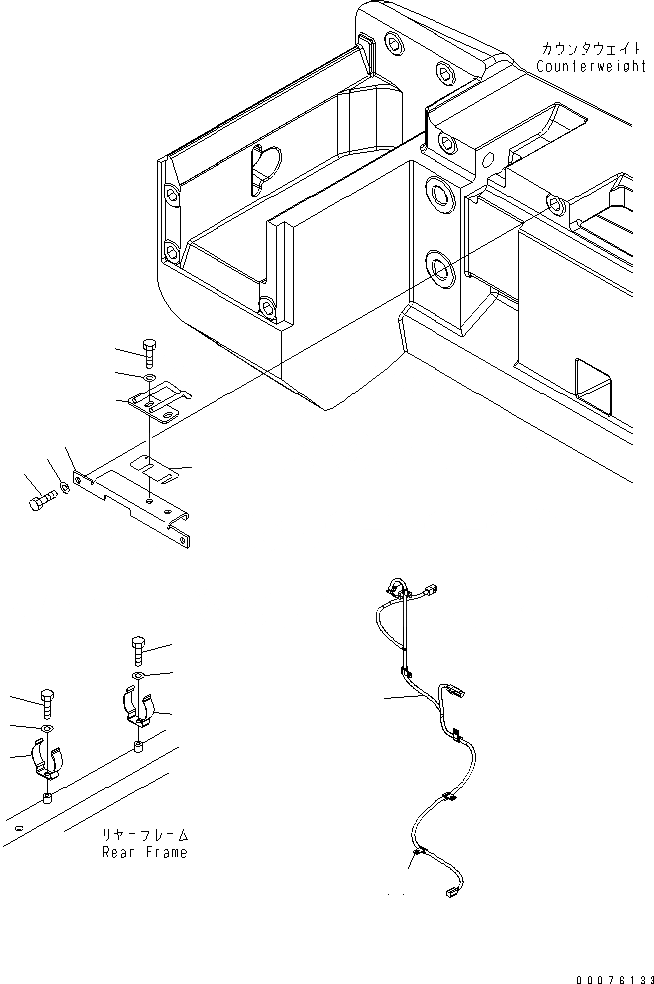 カウンタウェイト
Counterweight

リヤーフレーム
Rear Frame

00076133