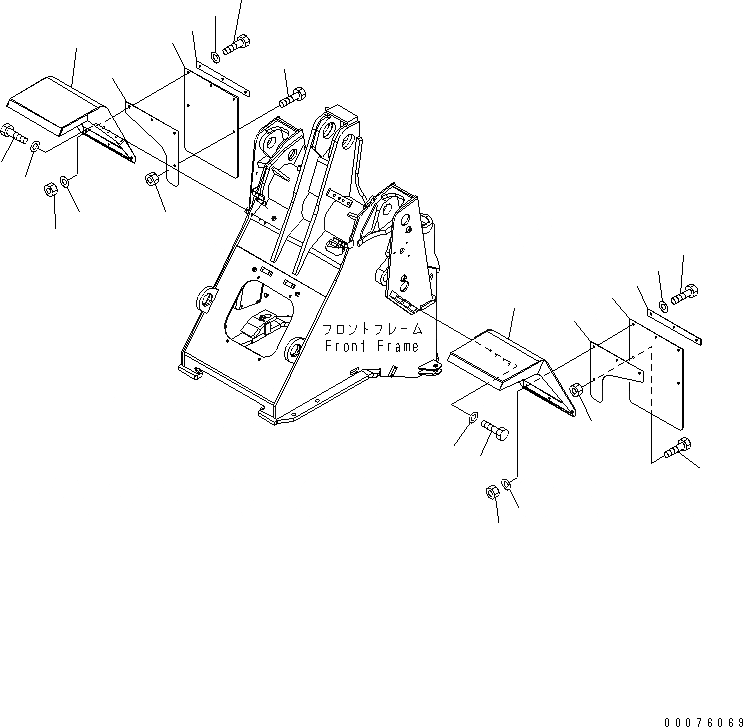 フロントフレーム
Front Frame

00076069