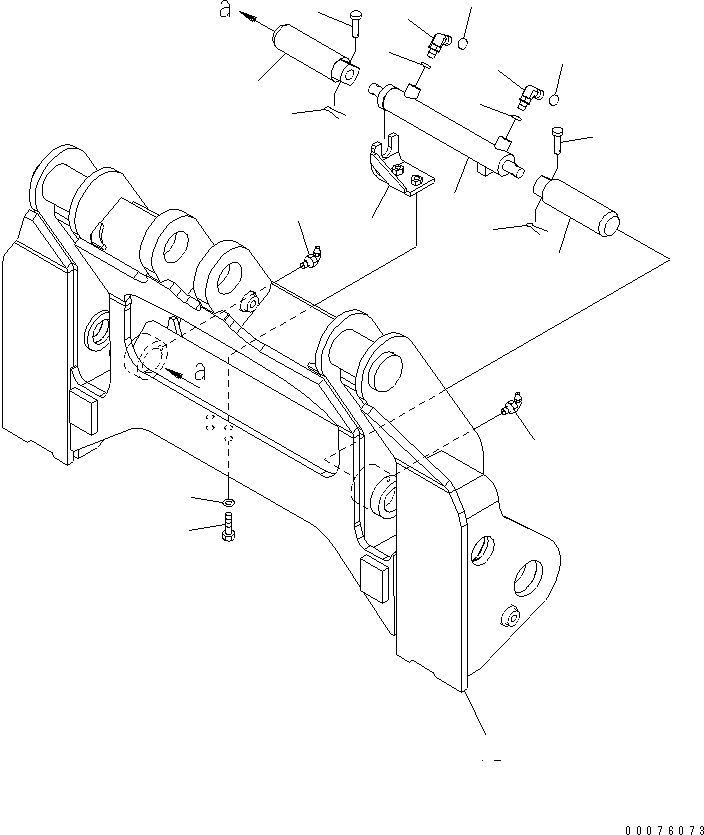 a

a

00076073