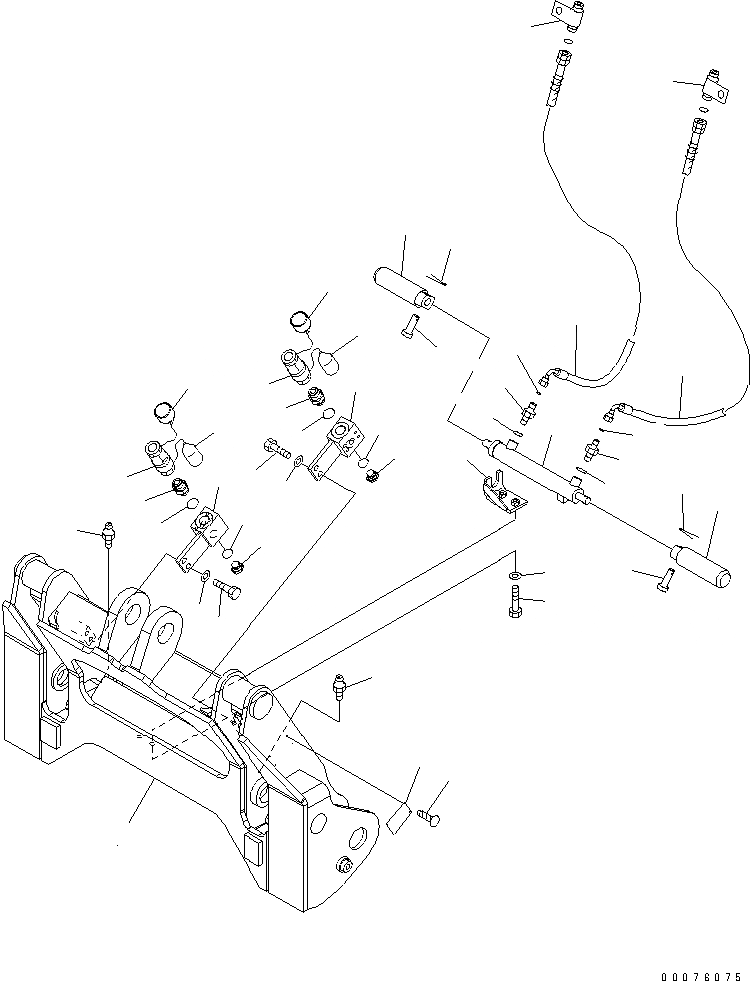 00076075