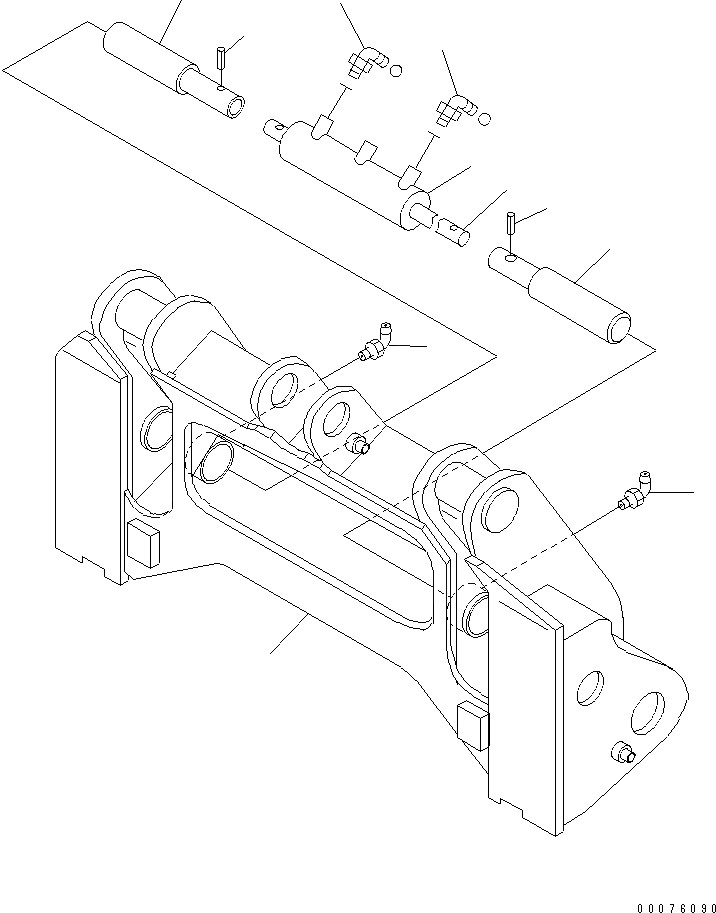 00076090