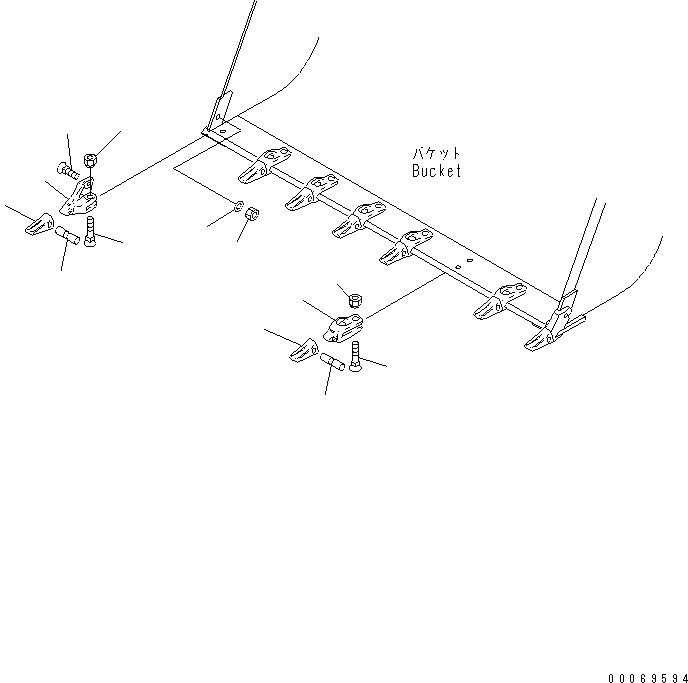 バケット
Bucket

00069594