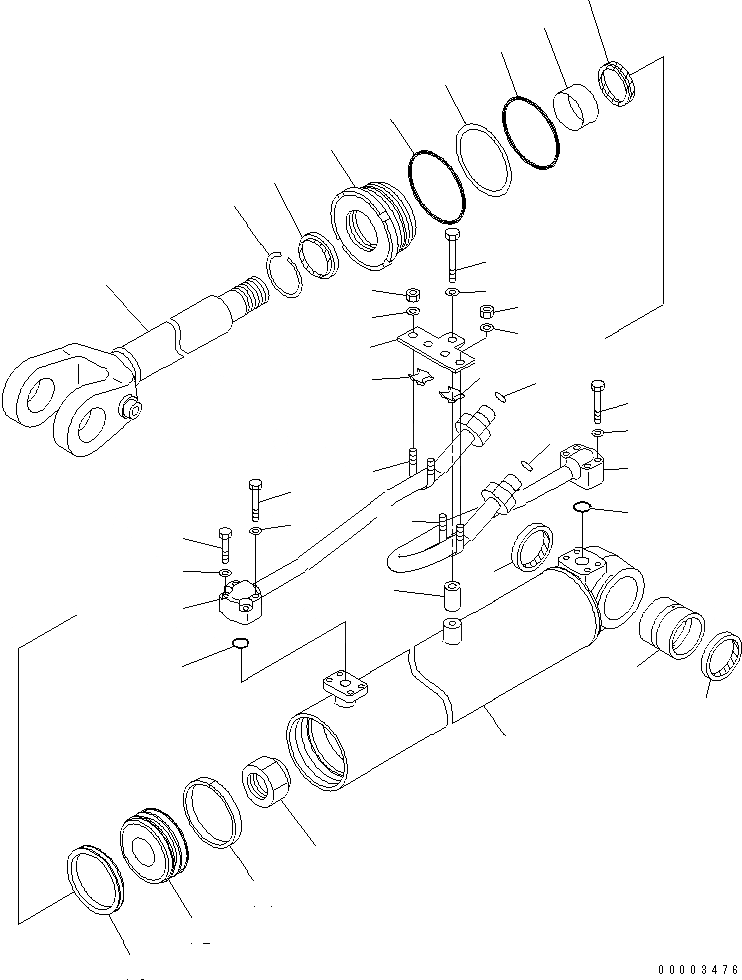 00003476