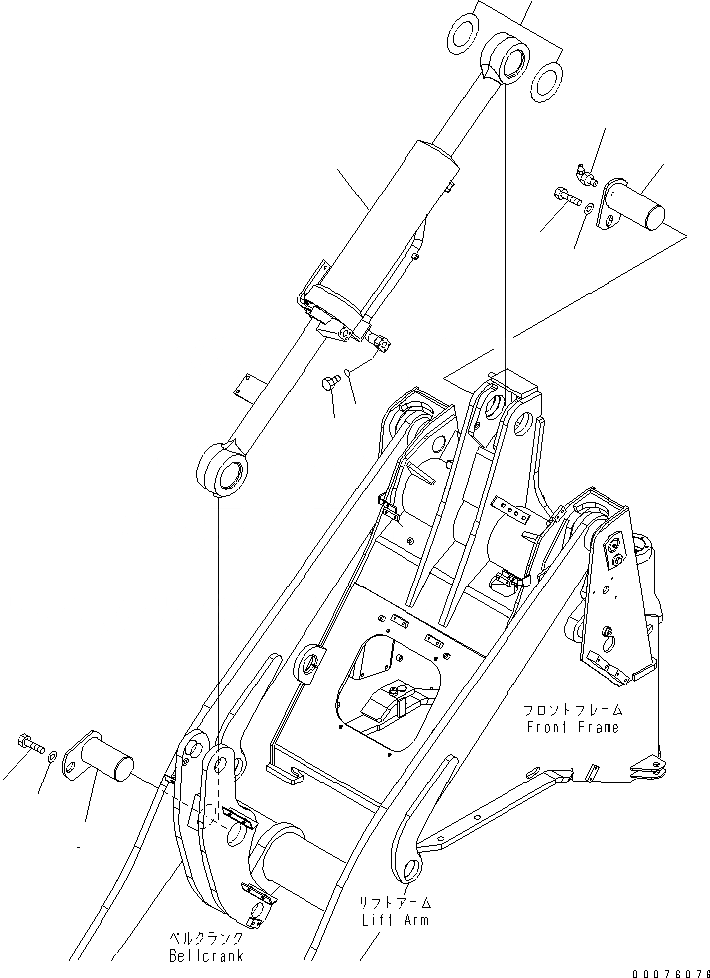 フロントフレーム
Front Frame

リフトアーム
Lift Arm

ベルクランク
Bellcrank

00076076