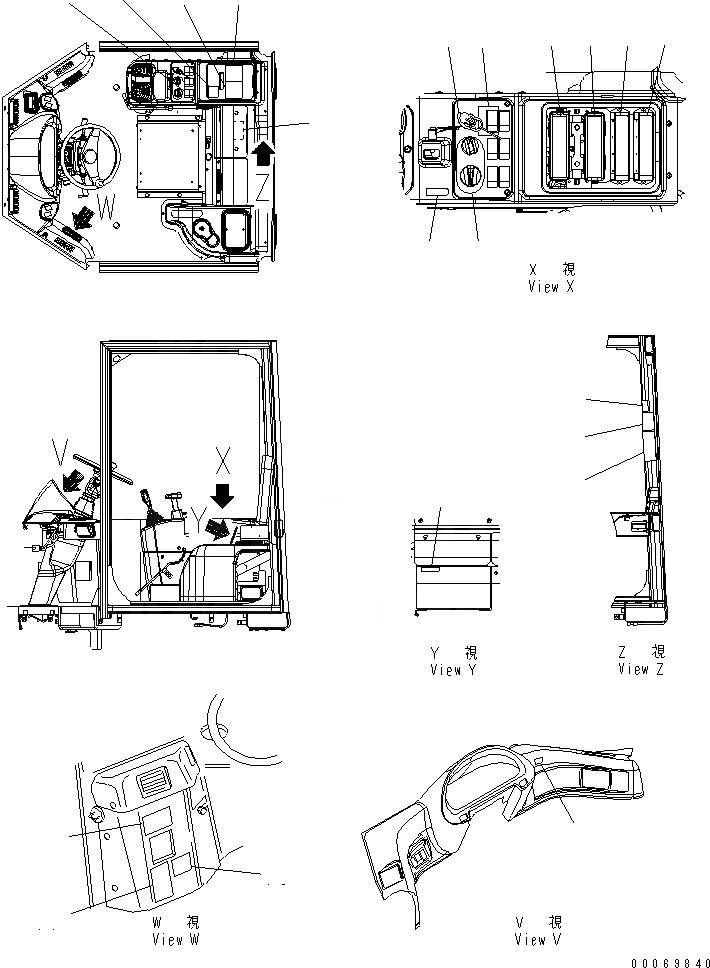 W

Z

X 視
View X

V

X

Y

Y 視
View Y

Z 視
View Z

W 視
View W

V 視
View V

00069840