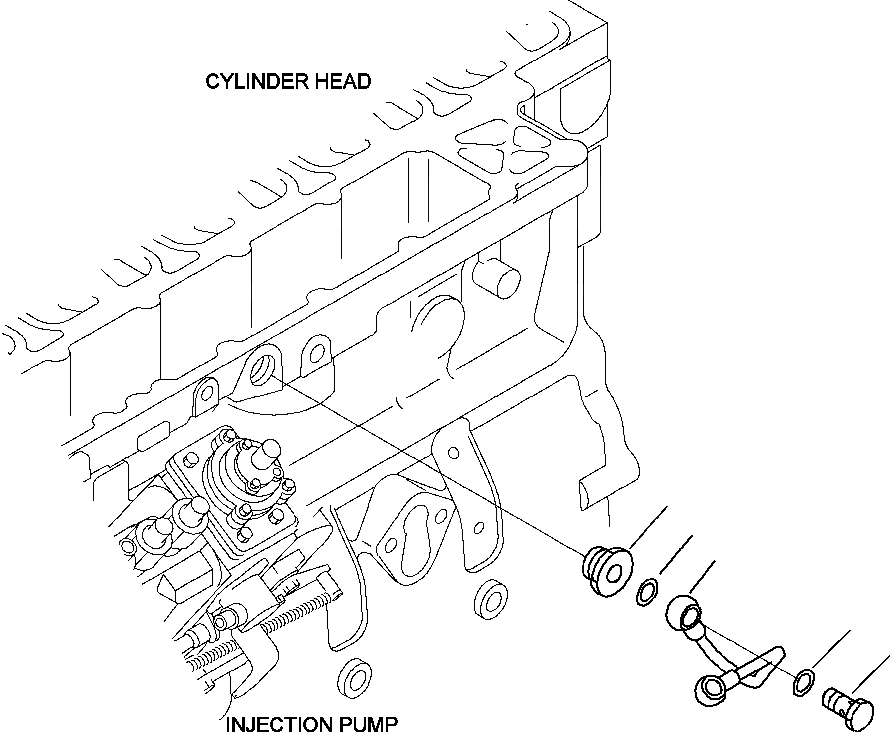 CYLINDER HEAD

INJECTION PUMP