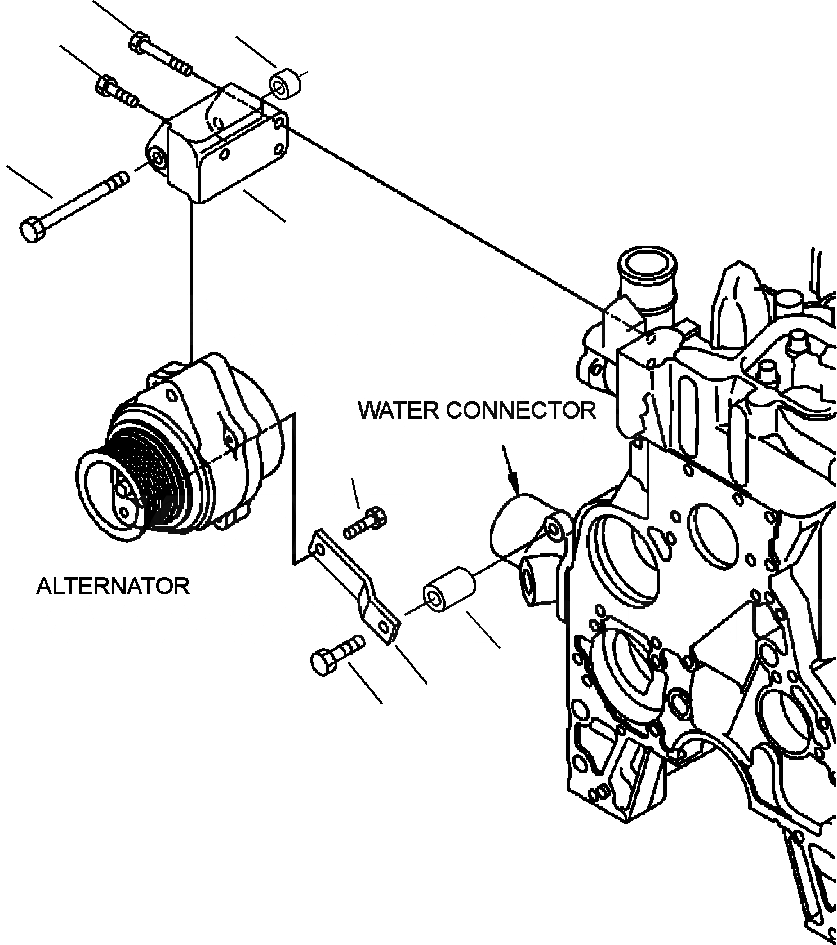 WATER CONNECTOR

ALTERNATOR