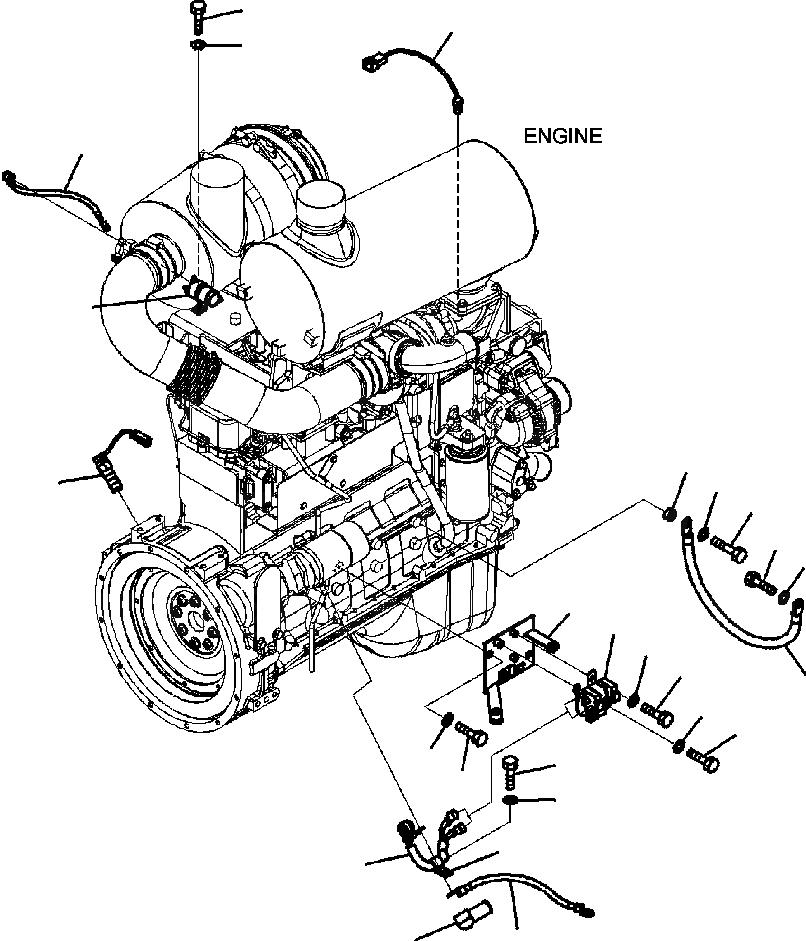 ENGINE