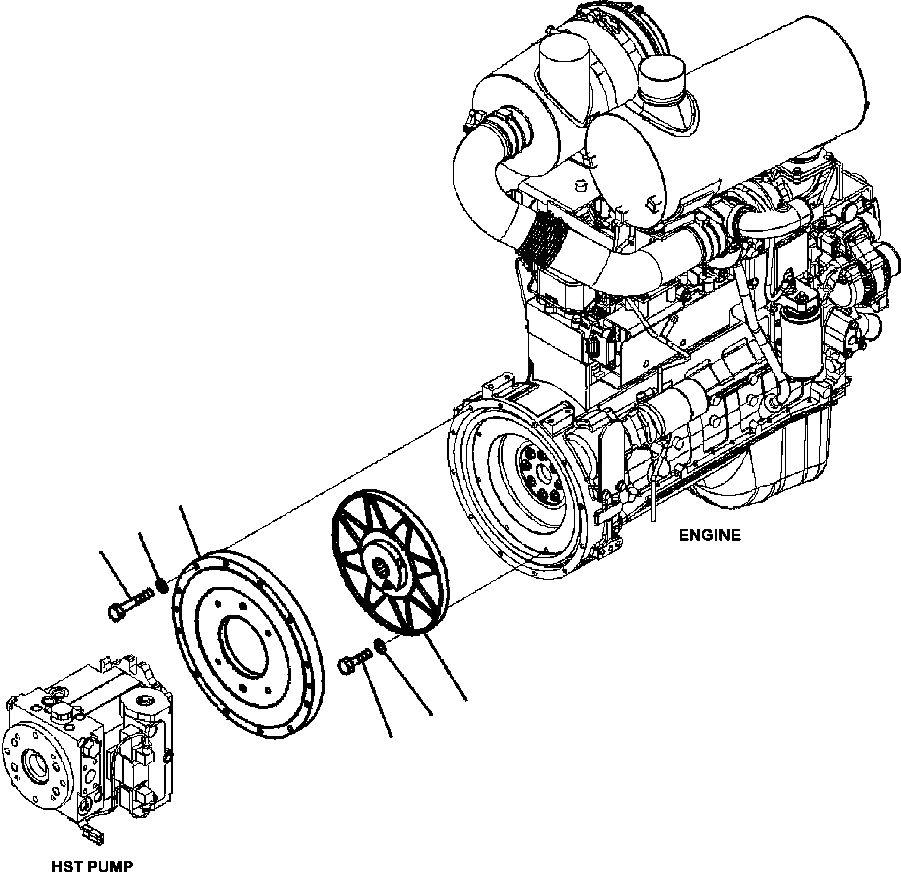 ENGINE

HST PUMP