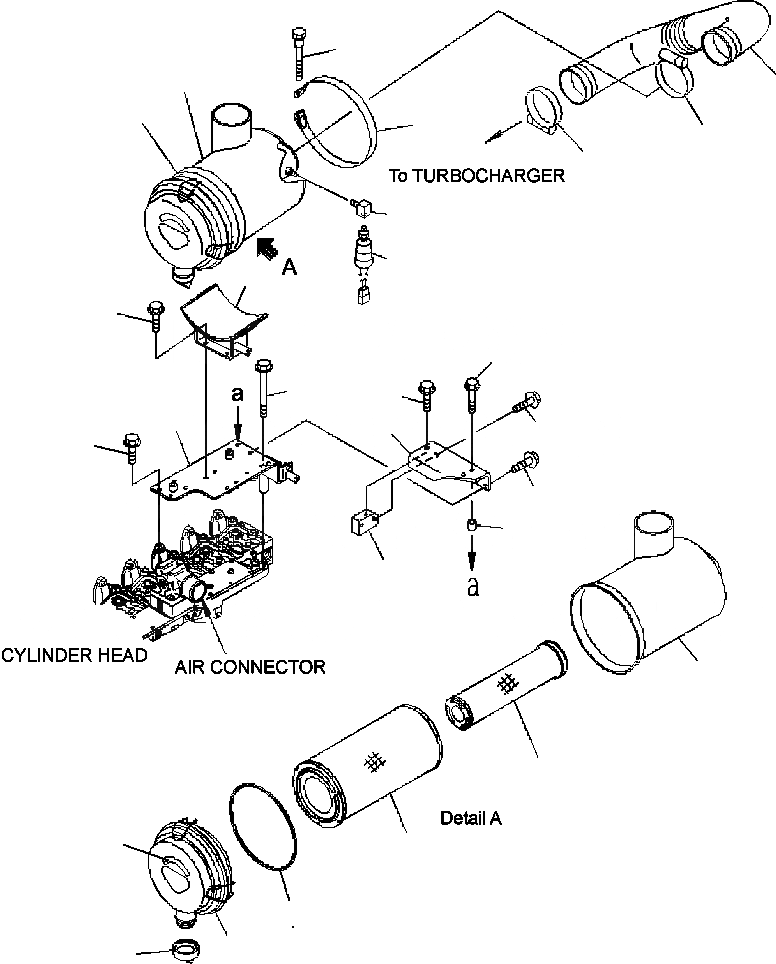 To TURBOCHARGER

A

a

a

CYLINDER HEAD

AIR CONNECTOR

Detail A