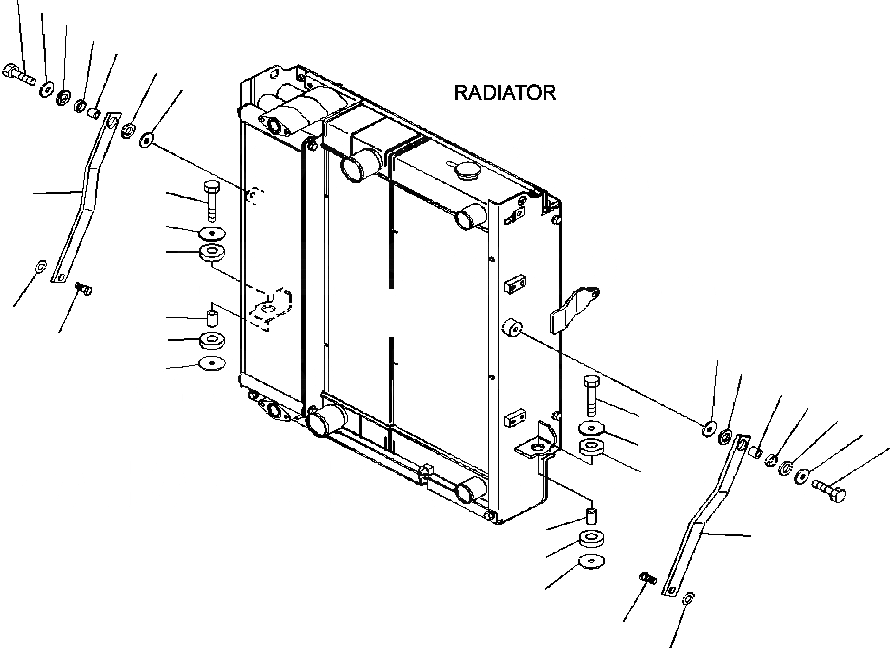 RADIATOR