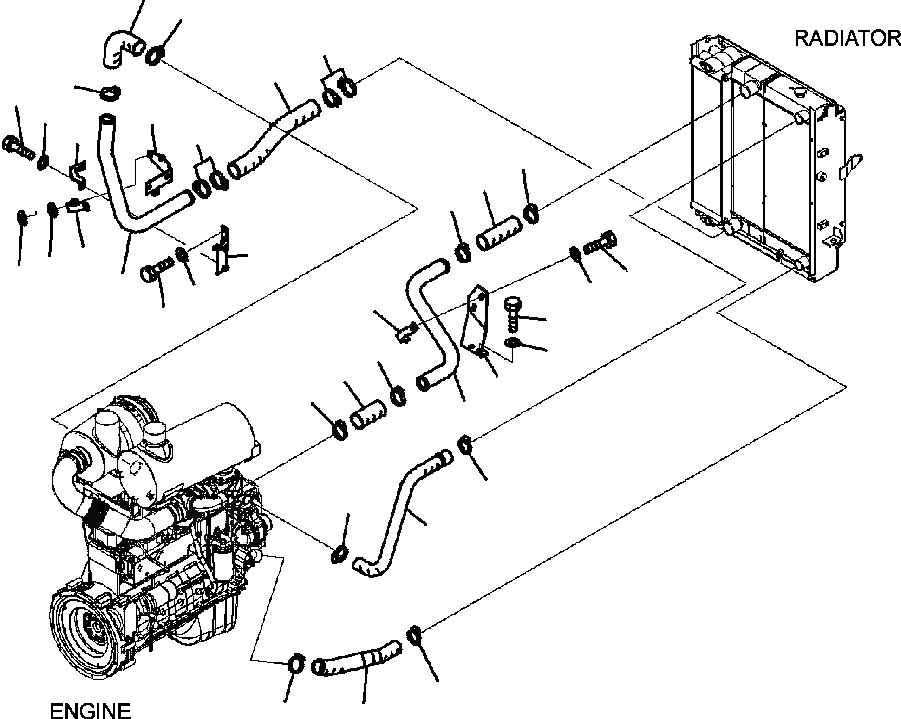 RADIATOR

ENGINE