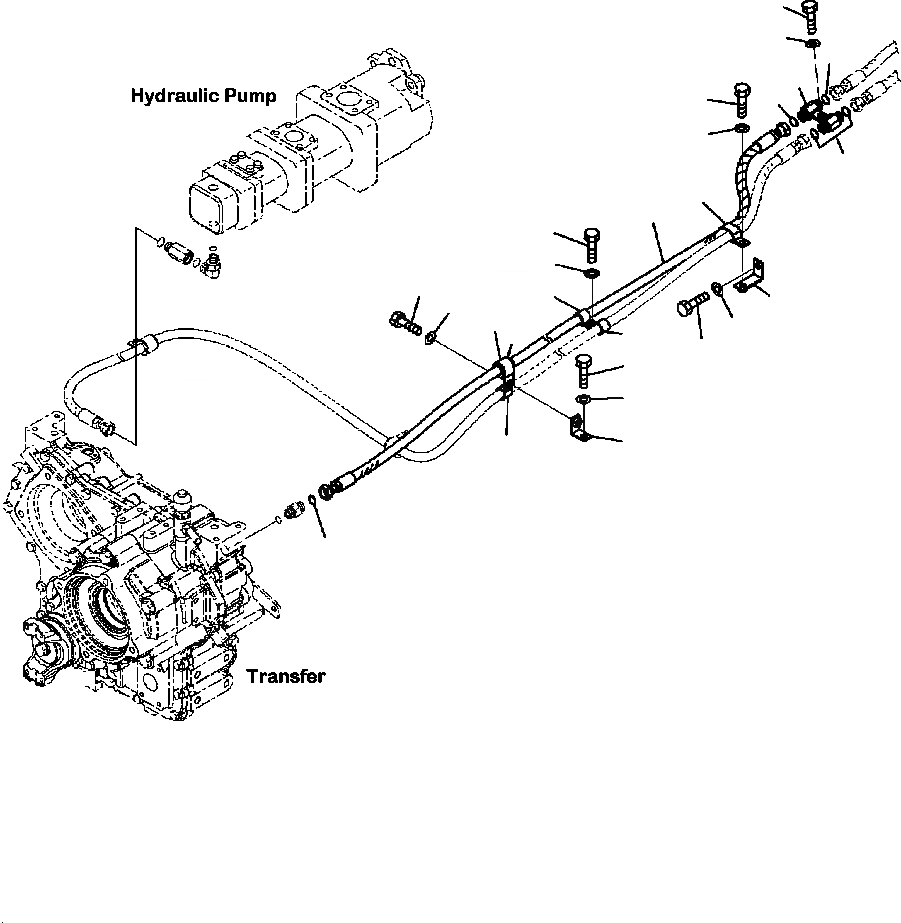 Hydraulic Pump

Transfer